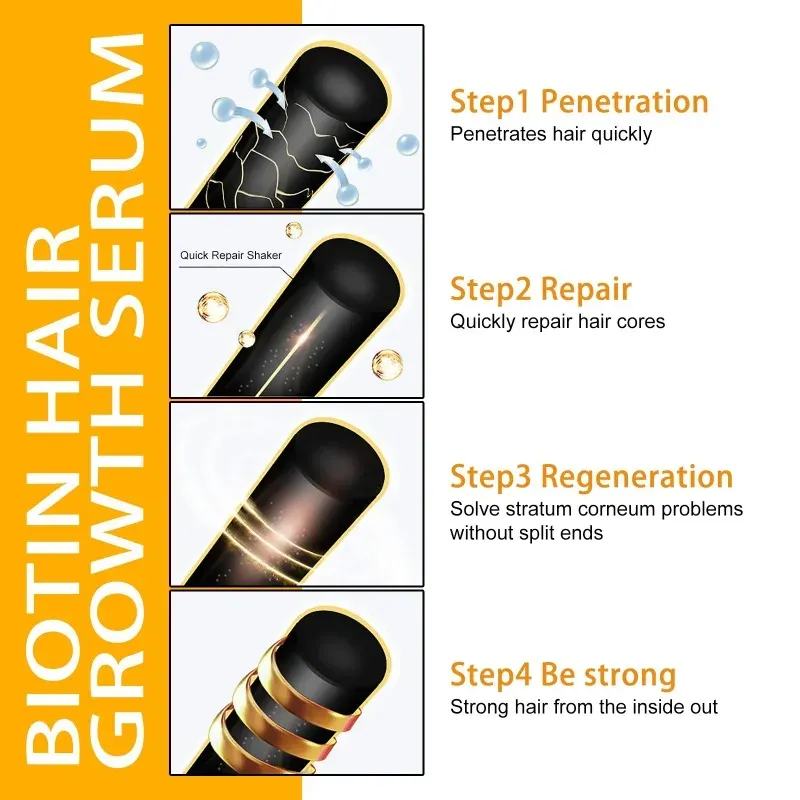 BIOTIN HAIR GROWTH SERUM

Step1 Penetration
Penetrates hair quickly

Quick Repair Shaker

Step2 Repair
Quickly repair hair cores

Step3 Regeneration
Solve stratum corneum problems without split ends

Step4 Be strong
Strong hair from the inside out